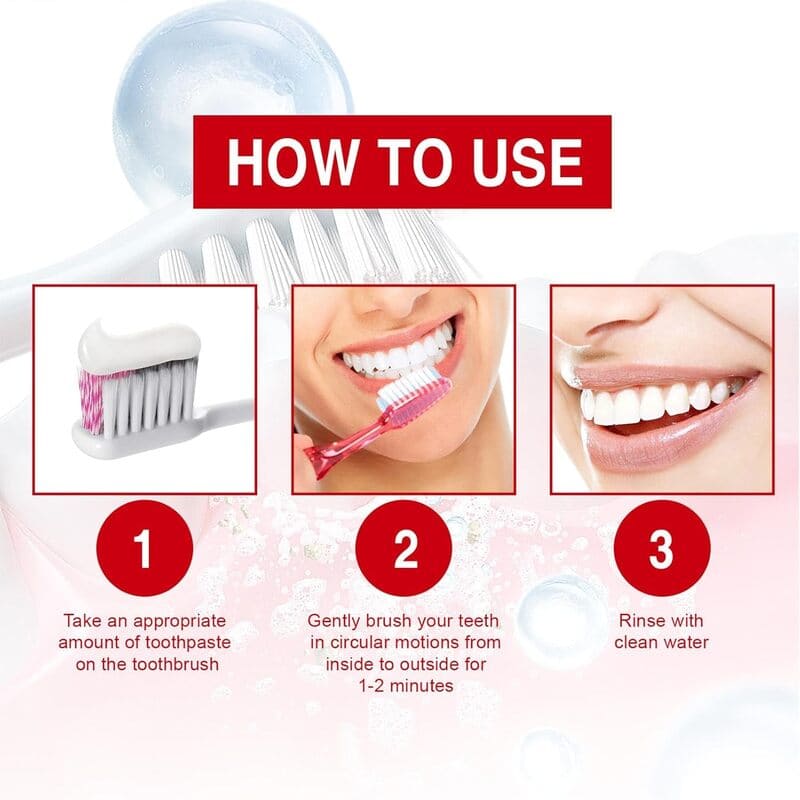 HOW TO USE

1

Take an appropriate amount of toothpaste on the toothbrush

2

Gently brush your teeth in circular motions from inside to outside for 1-2 minutes

3

Rinse with clean water